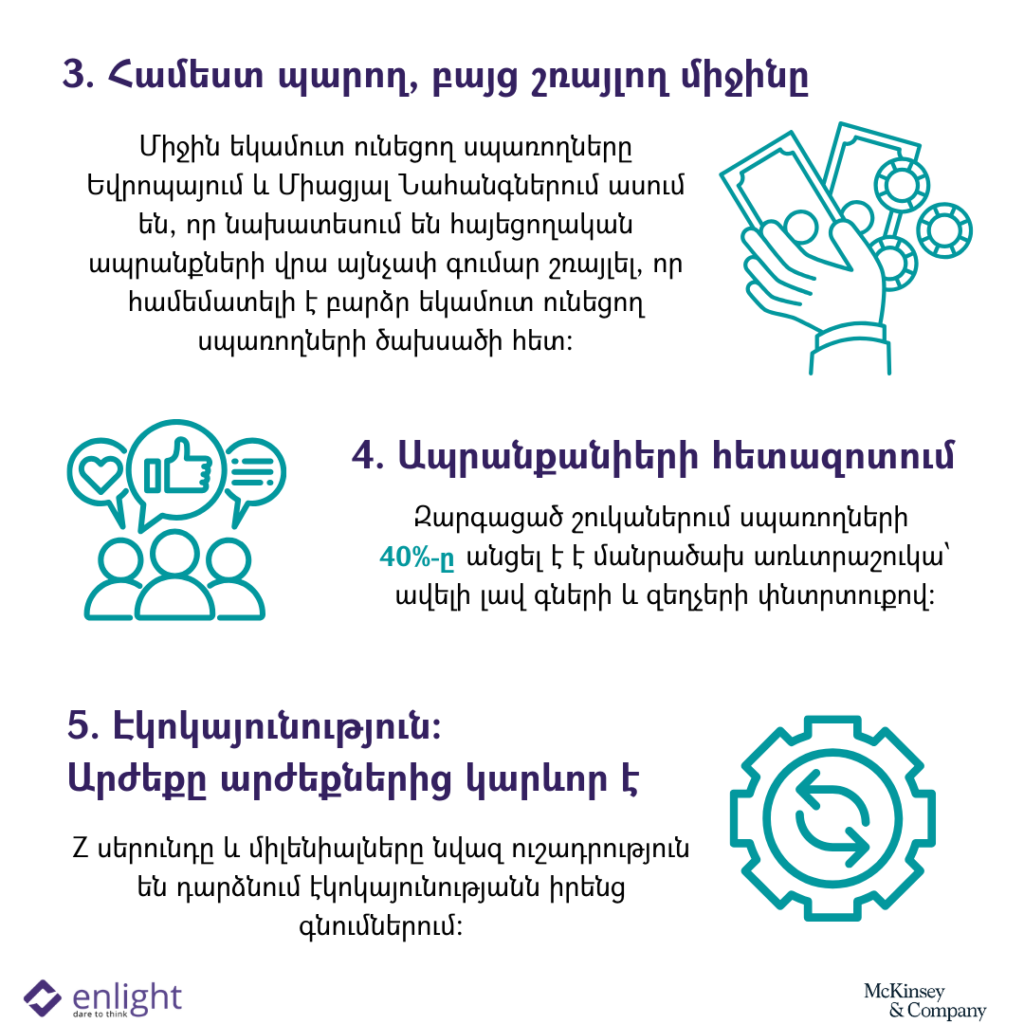 3. Համեստ պարող, բայց շռայլող միջինը

Միջին եկամուտ ունեցող սպառողները Եվրոպայում և Միացյալ Նահանգներում ասում են, որ նախատեսում են հայեցողական ապրանքների վրա այնչափ գումար շռայլել, որ համեմատելի է բարձր եկամուտ ունեցող սպառողների ծախսածի հետ:

4. Ապրանքանիերի հետազոտում

Զարգացած շուկաներում սպառողների 40%-ը անցել է է մանրածախ առևտրաշուկա՝ ավելի լավ գների և զեղչերի փնտրտուքով:

5. Էկոկայունություն: Արժեքը արժեքներից կարևոր է

Z սերունդը և միլենիալները նվազ ուշադրություն են դարձնում էկոկայունությանն իրենց գնումներում:

enlight
dare to think

McKinsey & Company