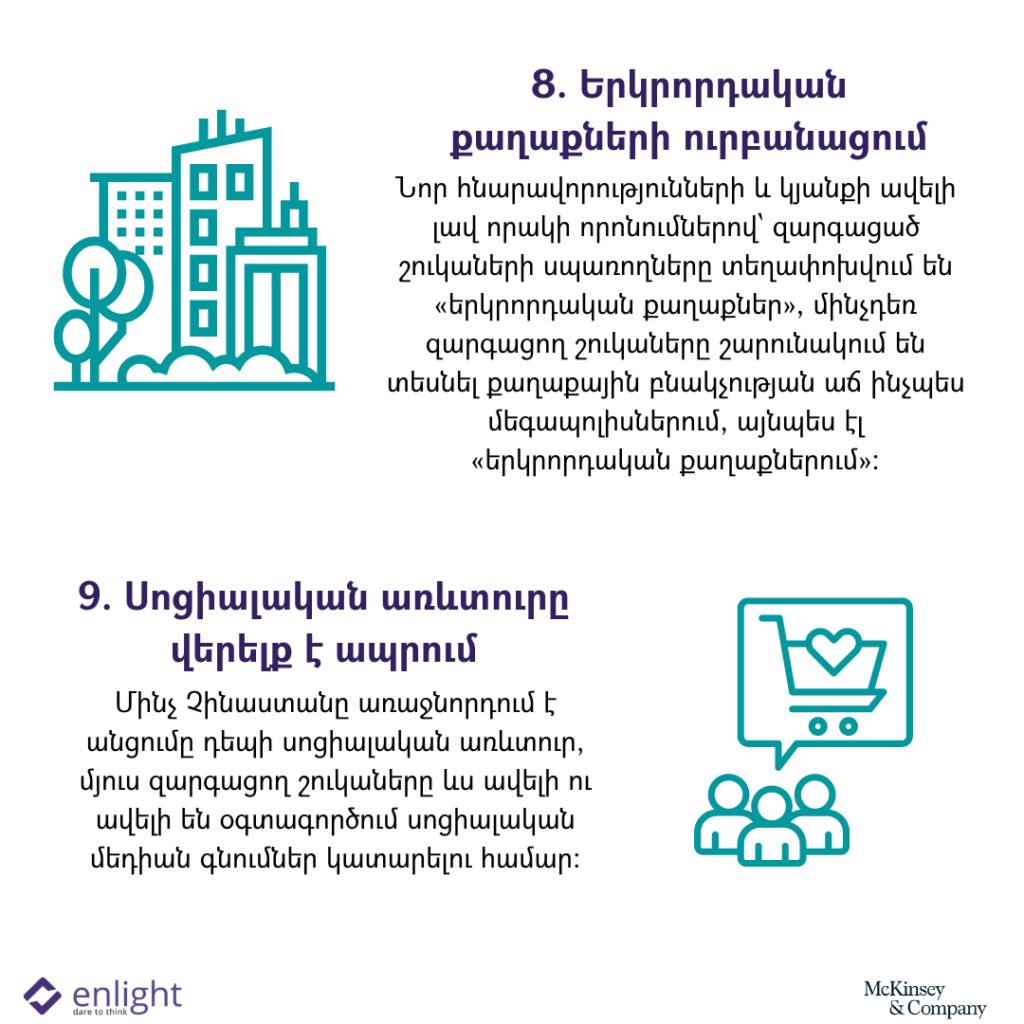 8. Երկրորդական քաղաքների ուրբանացում

Նոր հնարավորությունների և կյանքի ավելի լավ որակի որոնումներով՝ զարգացած շուկաների սպառողները տեղափոխվում են «երկրորդական քաղաքներ», մինչդեռ զարգացող շուկաները շարունակում են տեսնել քաղաքային բնակչության աճ ինչպես մեգապոլիսներում, այնպես էլ «երկրորդական քաղաքներում»:

9. Սոցիալական առևտուրը վերելք է ապրում

Մինչ Չինաստանը առաջնորդում է անցումը դեպի սոցիալական առևտուր, մյուս զարգացող շուկաները ևս ավելի ու ավելի են օգտագործում սոցիալական մեդիան գնումներ կատարելու համար:

enlight
dare to think

McKinsey & Company